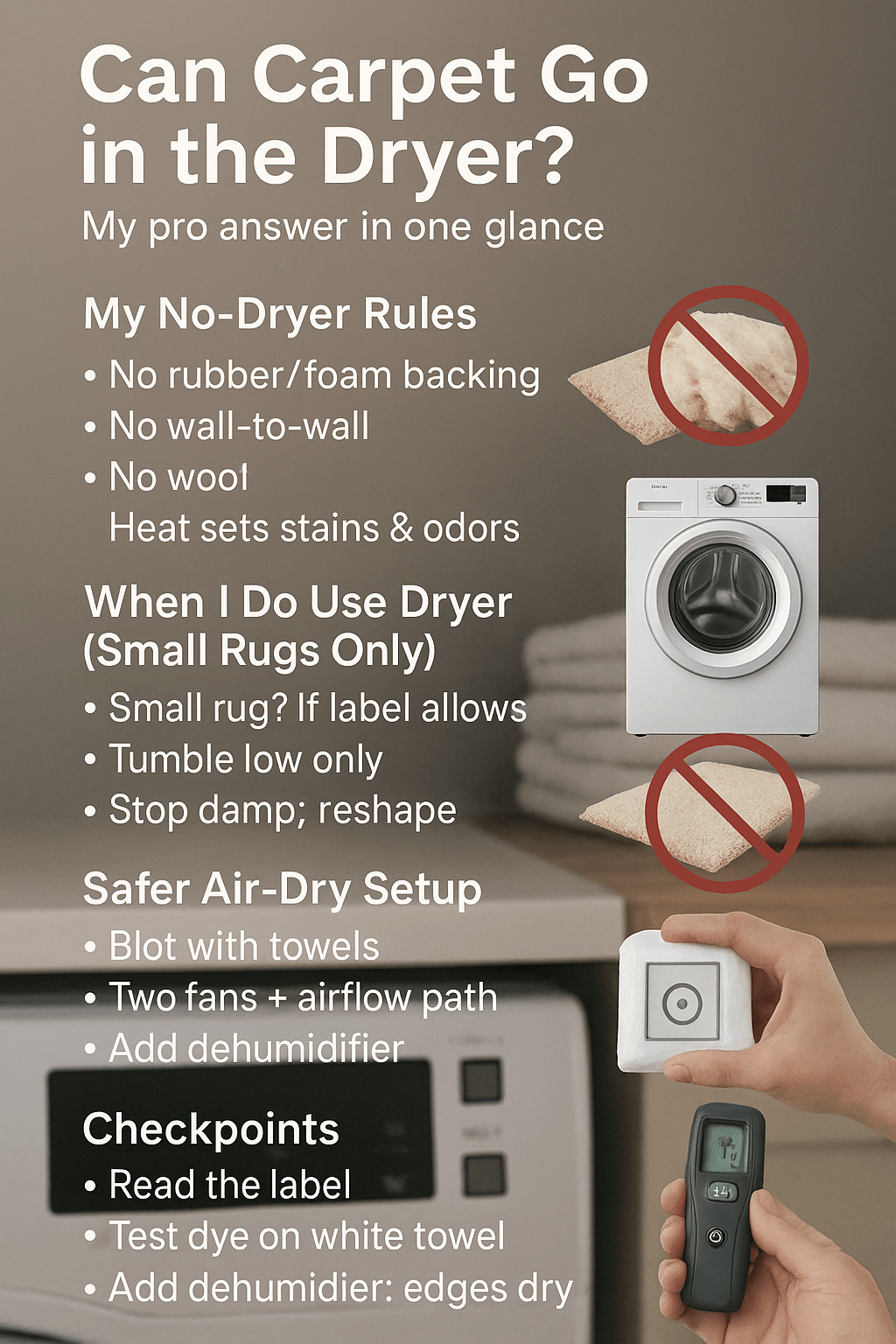 Can Carpet Go in the Dryer?

My pro answer in one glance

My No-Dryer Rules

• No rubber/foam backing
• No wall-to-wall
• No wool
Heat sets stains & odors

When I Do Use Dryer (Small Rugs Only)

• Small rug? If label allows
• Tumble low only
• Stop damp; reshape

Safer Air-Dry Setup

• Blot with towels
• Two fans + airflow path
• Add dehumidifier

Checkpoints

• Read the label
• Test dye on white towel
• Add dehumidier: edges dry