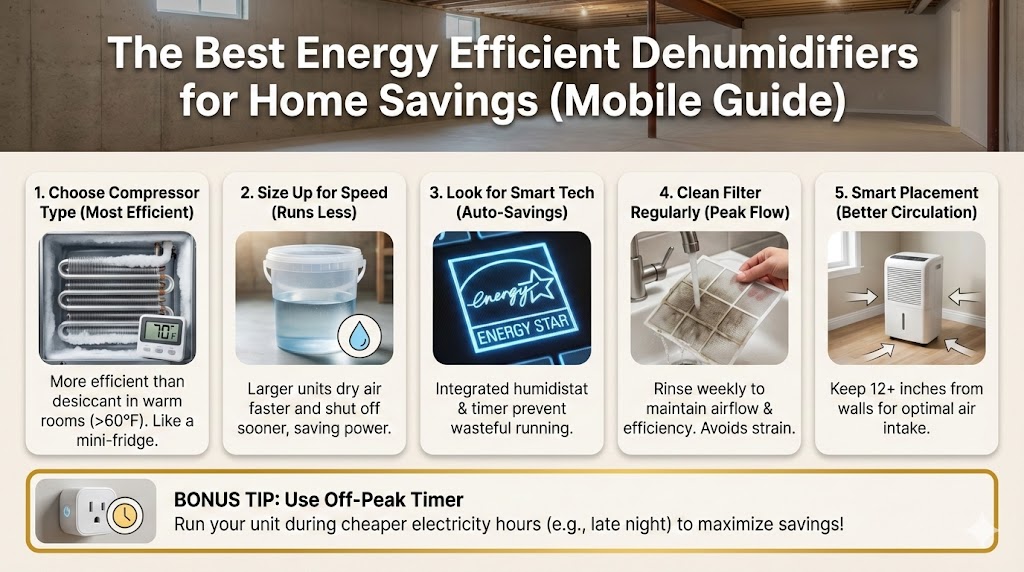 The Best Energy Efficient Dehumidifiers for Home Savings (Mobile Guide)

1. Choose Compressor Type (Most Efficient)

70°F

More efficient than desiccant in warm rooms (>60°F). Like a mini-fridge.

2. Size Up for Speed (Runs Less)

Larger units dry air faster and shut off sooner, saving power.

3. Look for Smart Tech (Auto-Savings)

energy

ENERGY STAR

Integrated humidistat & timer prevent wasteful running.

4. Clean Filter Regularly (Peak Flow)

Rinse weekly to maintain airflow & efficiency. Avoids strain.

5. Smart Placement (Better Circulation)

Keep 12+ inches from walls for optimal air intake.

BONUS TIP: Use Off-Peak Timer
Run your unit during cheaper electricity hours (e.g., late night) to maximize savings!