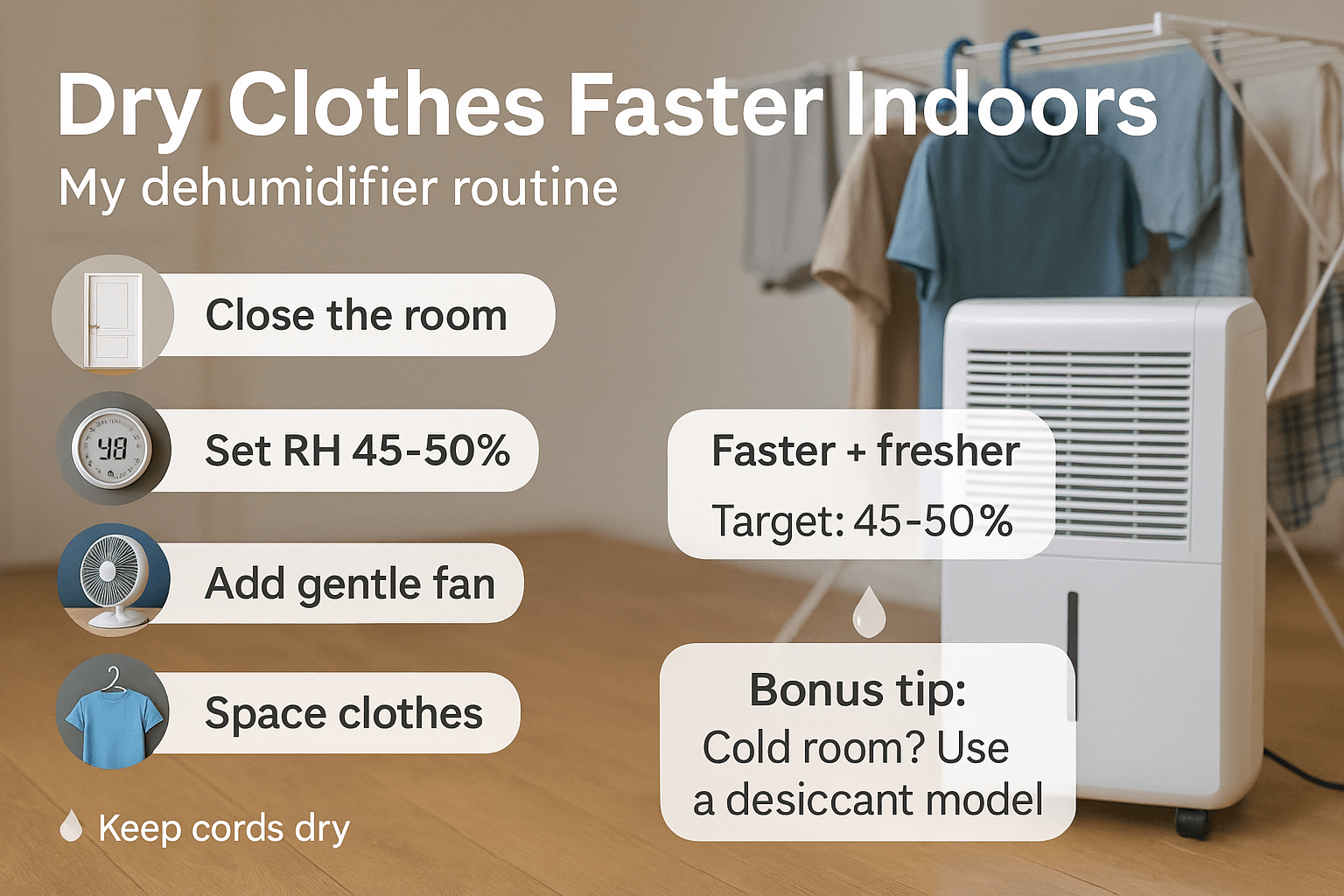 Dry Clothes Faster Indoors
My dehumidifier routine

Close the room

48

Set RH 45-50%

Add gentle fan

Space clothes

Keep cords dry

Faster + fresher
Target: 45-50%

Bonus tip:
Cold room? Use a desiccant model