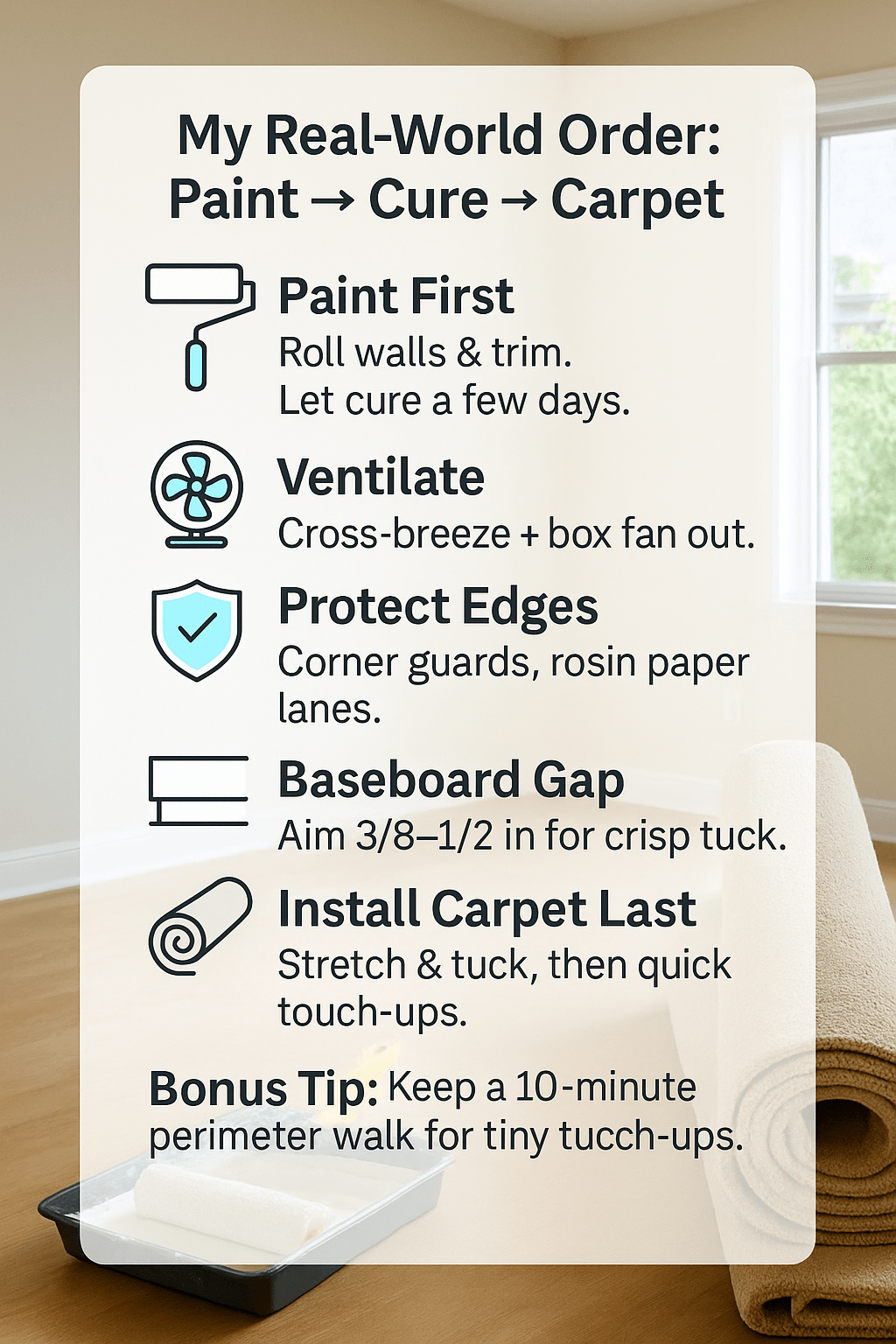 My Real-World Order:
Paint → Cure → Carpet

Paint First
Roll walls & trim.
Let cure a few days.

Ventilate
Cross-breeze + box fan out.

Protect Edges
Corner guards, rosin paper lanes.

Baseboard Gap
Aim 3/8–1/2 in for crisp tuck.

Install Carpet Last
Stretch & tuck, then quick touch-ups.

Bonus Tip: Keep a 10-minute perimeter walk for tiny tucch-ups.