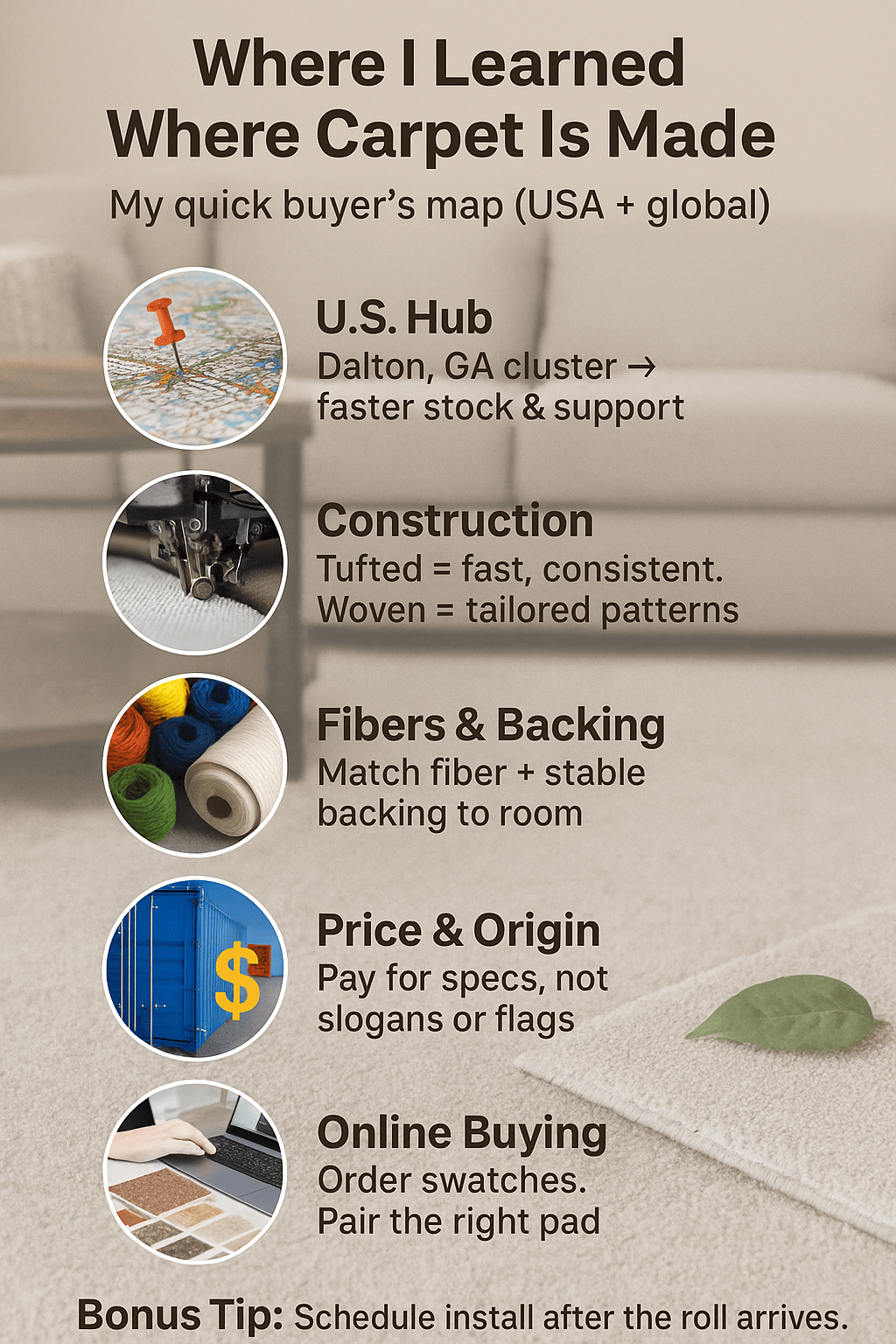 Where I Learned
Where Carpet Is Made

My quick buyer's map (USA + global)

U.S. Hub
Dalton, GA cluster → faster stock & support

Construction
Tufted = fast, consistent. Woven = tailored patterns

Fibers & Backing
Match fiber + stable backing to room

$

Price & Origin
Pay for specs, not slogans or flags

Online Buying
Order swatches. Pair the right pad

Bonus Tip: Schedule install after the roll arrives.