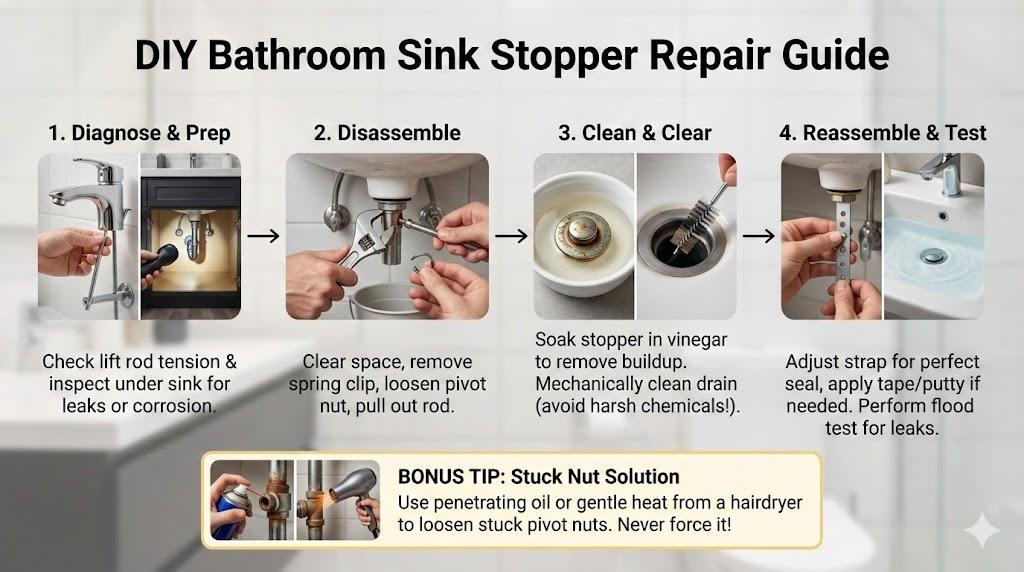 DIY Bathroom Sink Stopper Repair Guide

1. Diagnose & Prep

Check lift rod tension & inspect under sink for leaks or corrosion.

2. Disassemble

Clear space, remove spring clip, loosen pivot nut, pull out rod.

3. Clean & Clear

Soak stopper in vinegar to remove buildup. Mechanically clean drain (avoid harsh chemicals!).

4. Reassemble & Test

Adjust strap for perfect seal, apply tape/putty if needed. Perform flood test for leaks.

BONUS TIP: Stuck Nut Solution
Use penetrating oil or gentle heat from a hairdryer to loosen stuck pivot nuts. Never force it!