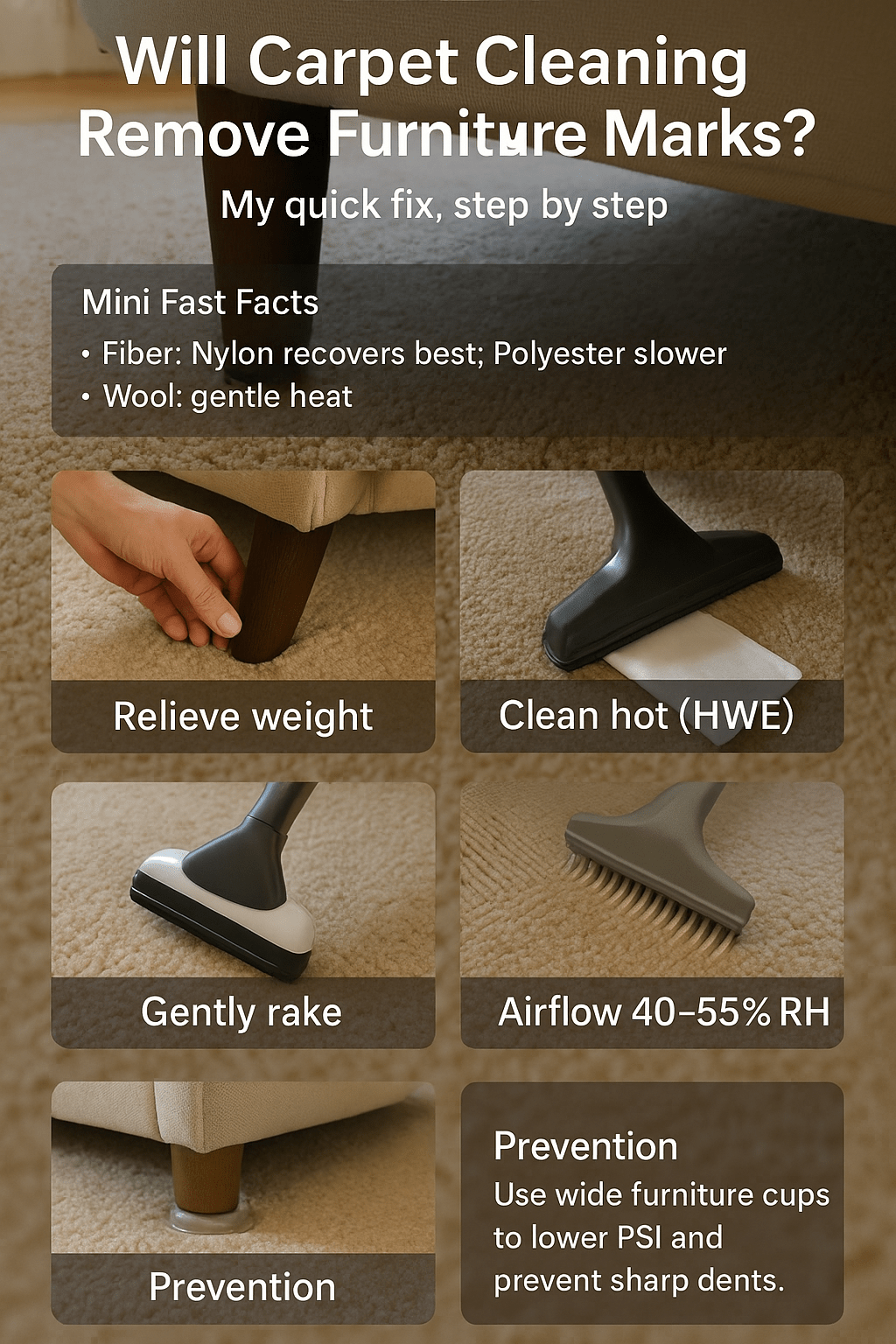 Will Carpet Cleaning Remove Furniture Marks?

My quick fix, step by step

Mini Fast Facts

• Fiber: Nylon recovers best; Polyester slower
• Wool: gentle heat

Relieve weight

Clean hot (HWE)

Gently rake

Airflow 40–55% RH

Prevention

Prevention
Use wide furniture cups to lower PSI and prevent sharp dents.