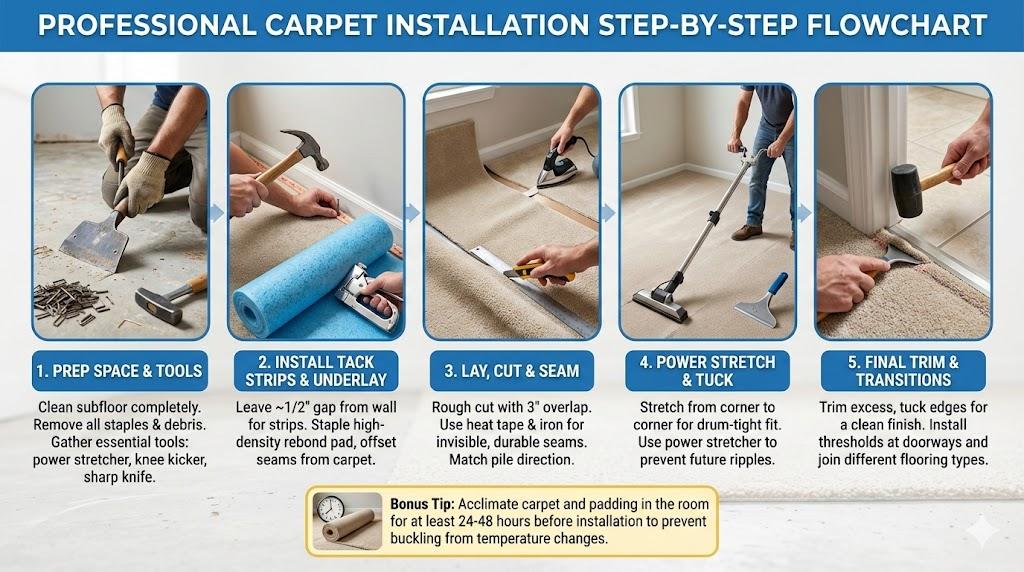 PROFESSIONAL CARPET INSTALLATION STEP-BY-STEP FLOWCHART

1. PREP SPACE & TOOLS

Clean subfloor completely. Remove all staples & debris. Gather essential tools: power stretcher, knee kicker, sharp knife.

2. INSTALL TACK STRIPS & UNDERLAY

Leave ~1/2" gap from wall for strips. Staple high-density rebond pad, offset seams from carpet.

3. LAY, CUT & SEAM

Rough cut with 3" overlap. Use heat tape & iron for invisible, durable seams. Match pile direction.

4. POWER STRETCH & TUCK

Stretch from corner to corner for drum-tight fit. Use power stretcher to prevent future ripples.

5. FINAL TRIM & TRANSITIONS

Trim excess, tuck edges for a clean finish. Install thresholds at doorways and join different flooring types.

Bonus Tip: Acclimate carpet and padding in the room for at least 24-48 hours before installation to prevent buckling from temperature changes.