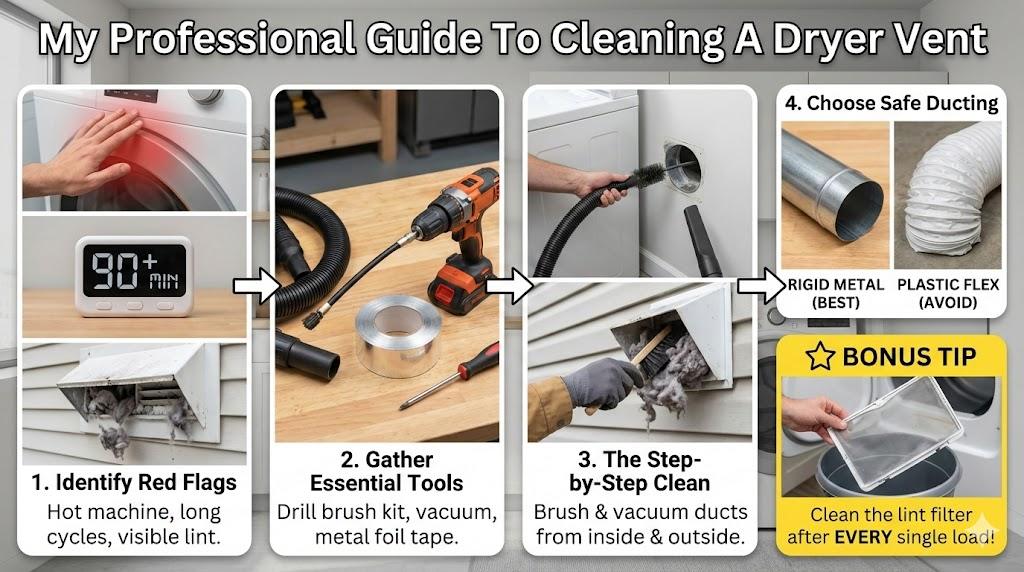 My Professional Guide To Cleaning A Dryer Vent

90+ MIN

1. Identify Red Flags
Hot machine, long cycles, visible lint.

2. Gather Essential Tools
Drill brush kit, vacuum, metal foil tape.

3. The Step-by-Step Clean
Brush & vacuum ducts from inside & outside.

4. Choose Safe Ducting

RIGID METAL (BEST)

PLASTIC FLEX (AVOID)

BONUS TIP

Clean the lint filter after EVERY single load!