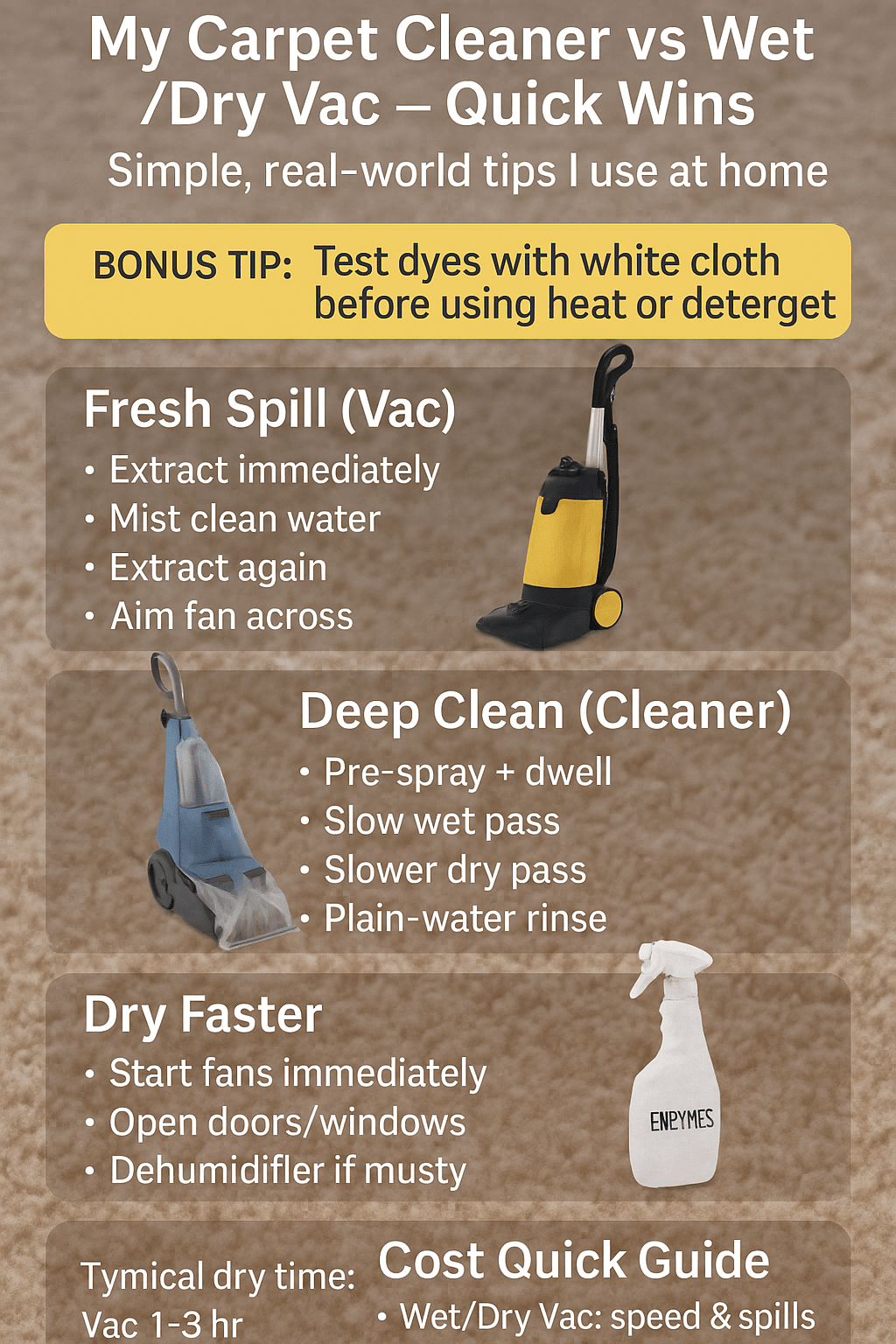 My Carpet Cleaner vs Wet /Dry Vac – Quick Wins

Simple, real-world tips I use at home

BONUS TIP: Test dyes with white cloth before using heat or deterget

Fresh Spill (Vac)
• Extract immediately
• Mist clean water
• Extract again
• Aim fan across

Deep Clean (Cleaner)
• Pre-spray + dwell
• Slow wet pass
• Slower dry pass
• Plain-water rinse

Dry Faster
• Start fans immediately
• Open doors/windows
• Dehumidifler if musty

ENPYMES

Tymical dry time: Vac 1-3 hr

Cost Quick Guide
• Wet/Dry Vac: speed & spills