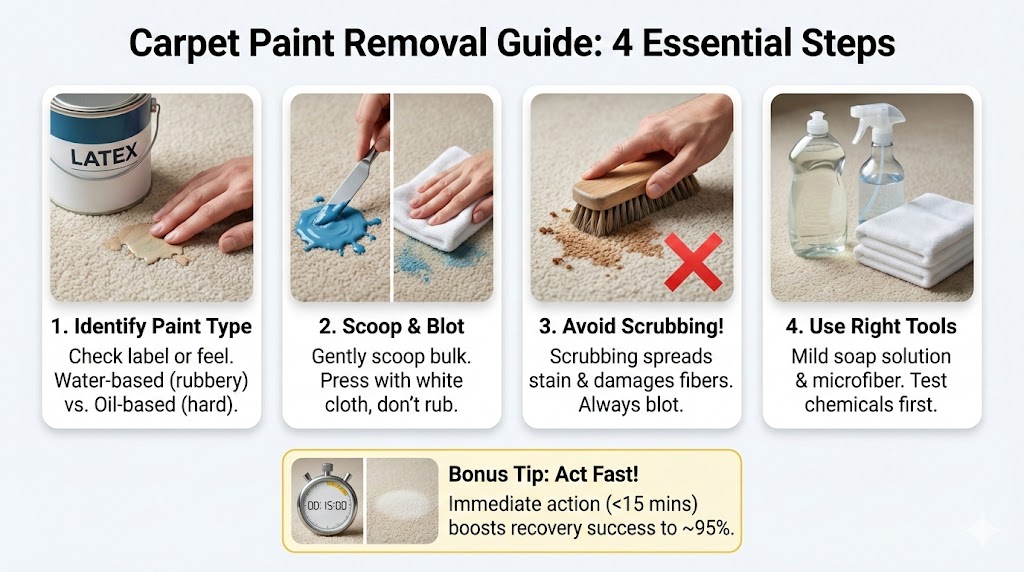 Carpet Paint Removal Guide: 4 Essential Steps

LATEX

1. Identify Paint Type
Check label or feel. Water-based (rubbery) vs. Oil-based (hard).

2. Scoop & Blot
Gently scoop bulk. Press with white cloth, don't rub.

3. Avoid Scrubbing!
Scrubbing spreads stain & damages fibers. Always blot.

4. Use Right Tools
Mild soap solution & microfiber. Test chemicals first.

00:15:00

Bonus Tip: Act Fast!
Immediate action (<15 mins) boosts recovery success to ~95%.