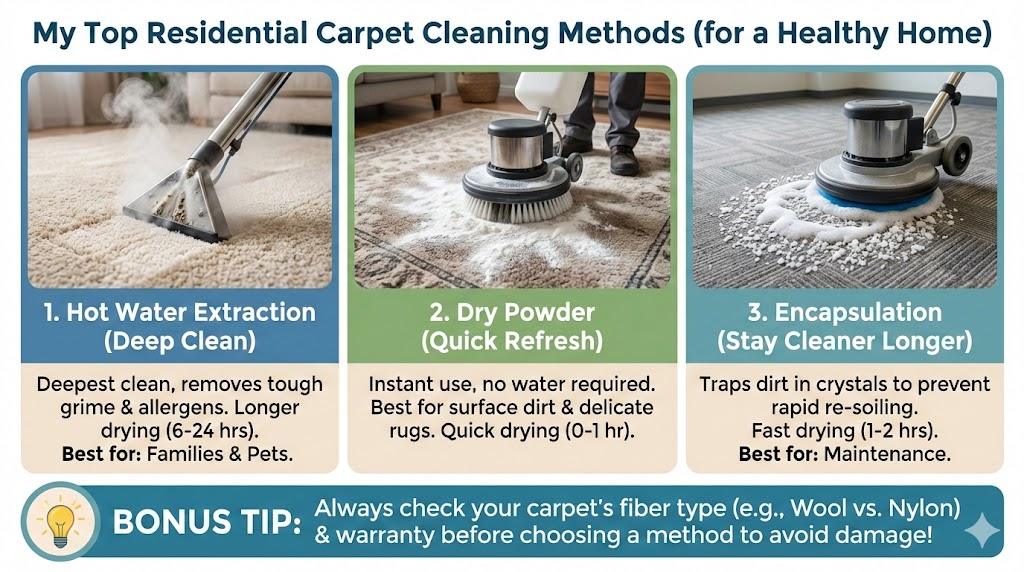 My Top Residential Carpet Cleaning Methods (for a Healthy Home)

1. Hot Water Extraction (Deep Clean)

Deepest clean, removes tough grime & allergens. Longer drying (6-24 hrs).
Best for: Families & Pets.

2. Dry Powder (Quick Refresh)

Instant use, no water required. Best for surface dirt & delicate rugs. Quick drying (0-1 hr).

3. Encapsulation (Stay Cleaner Longer)

Traps dirt in crystals to prevent rapid re-soiling.
Fast drying (1-2 hrs).
Best for: Maintenance.

BONUS TIP: Always check your carpet's fiber type (e.g., Wool vs. Nylon) & warranty before choosing a method to avoid damage!