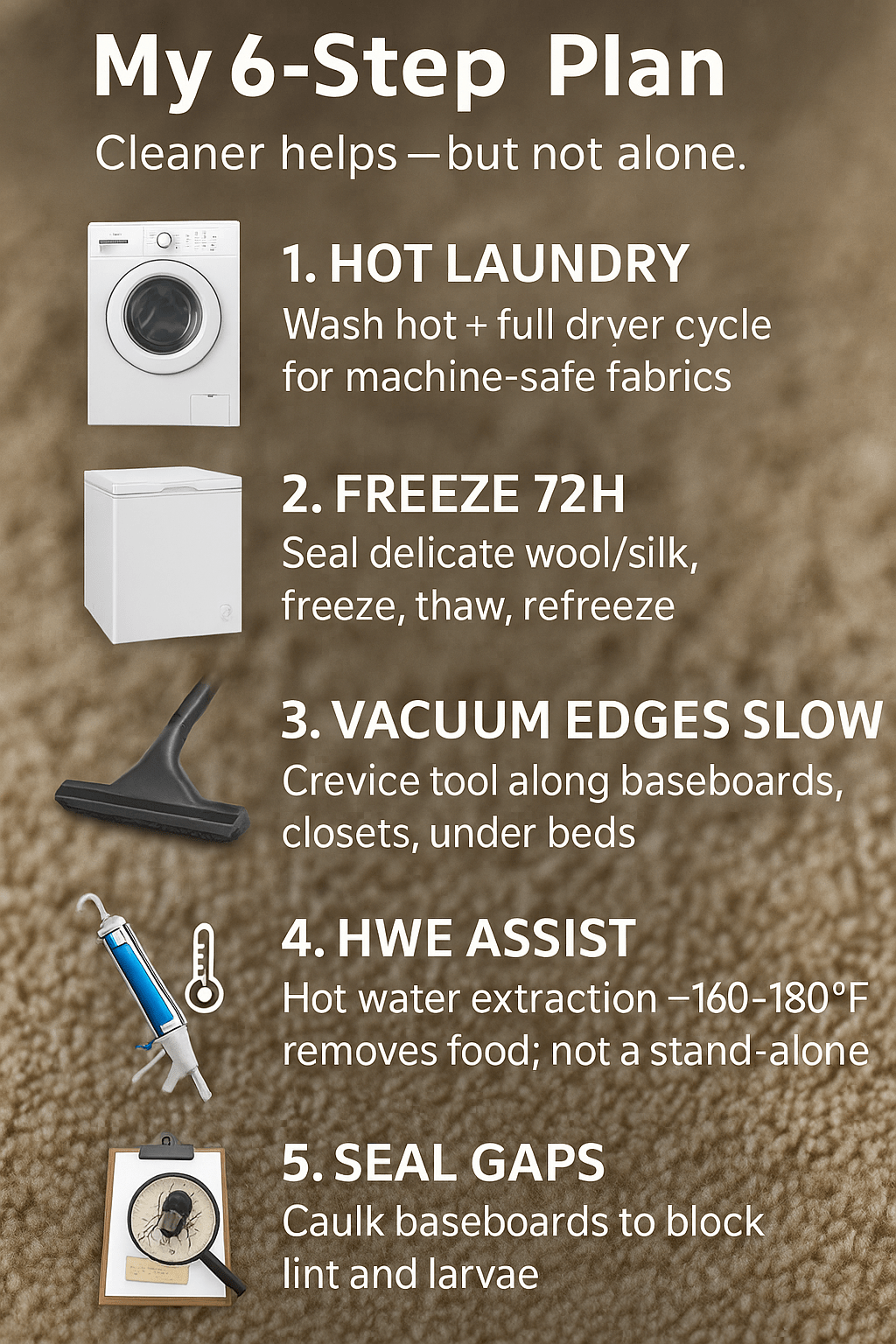 My 6-Step Plan

Cleaner helps—but not alone.

1. HOT LAUNDRY
Wash hot + full dryer cycle for machine-safe fabrics

2. FREEZE 72H
Seal delicate wool/silk, freeze, thaw, refreeze

3. VACUUM EDGES SLOW
Crevice tool along baseboards, closets, under beds

4. HWE ASSIST
Hot water extraction –160-180°F removes food; not a stand-alone

5. SEAL GAPS
Caulk baseboards to block lint and larvae