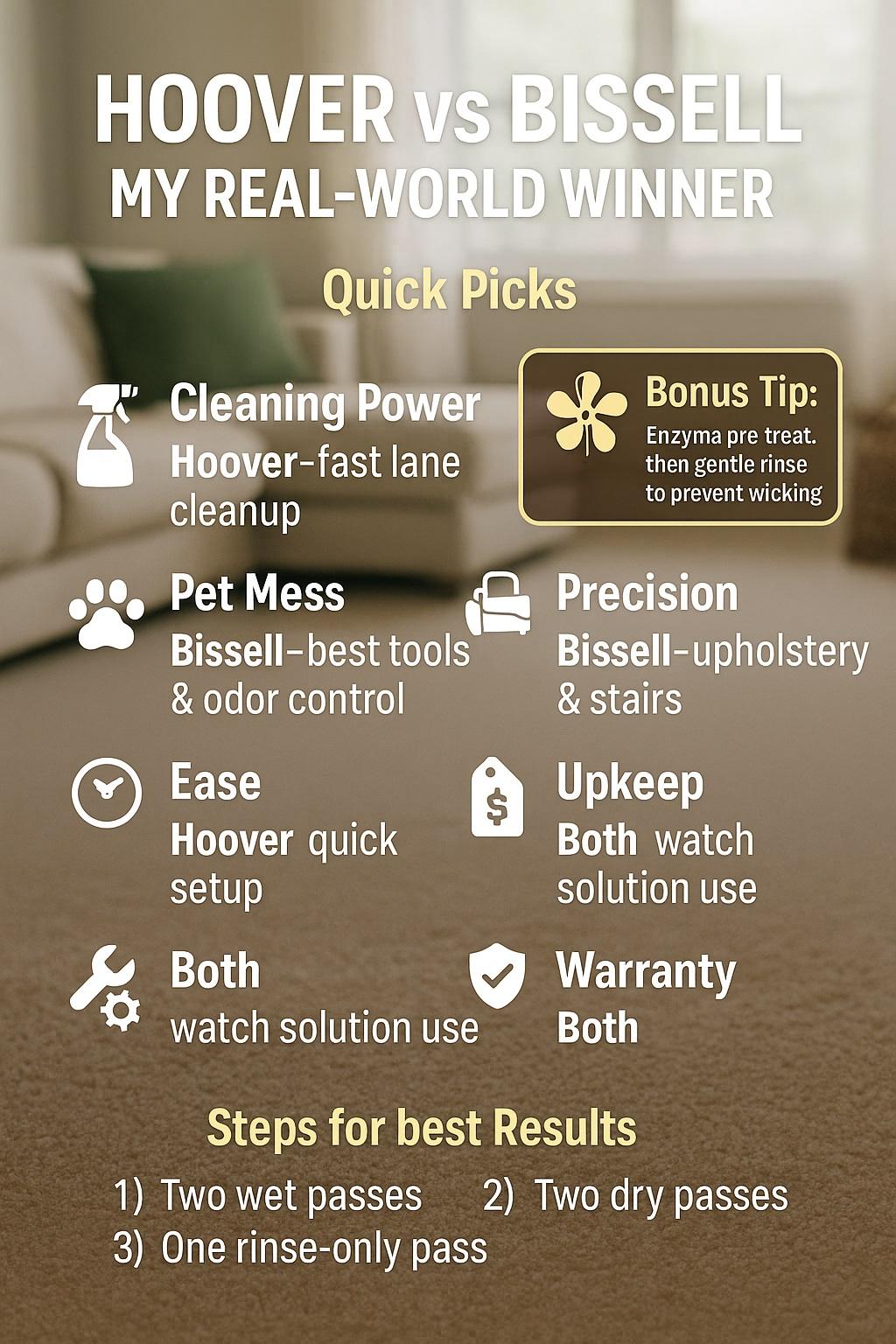 HOOVER vs BISSELL
MY REAL-WORLD WINNER

Quick Picks

Cleaning Power
Hoover–fast lane cleanup

Bonus Tip:
Enzyma pre treat. then gentle rinse to prevent wicking

Pet Mess
Bissell–best tools & odor control

Precision
Bissell–upholstery & stairs

Ease
Hoover quick setup

Upkeep
Both watch solution use

Both
watch solution use

Warranty
Both

Steps for best Results

1) Two wet passes
2) Two dry passes
3) One rinse-only pass