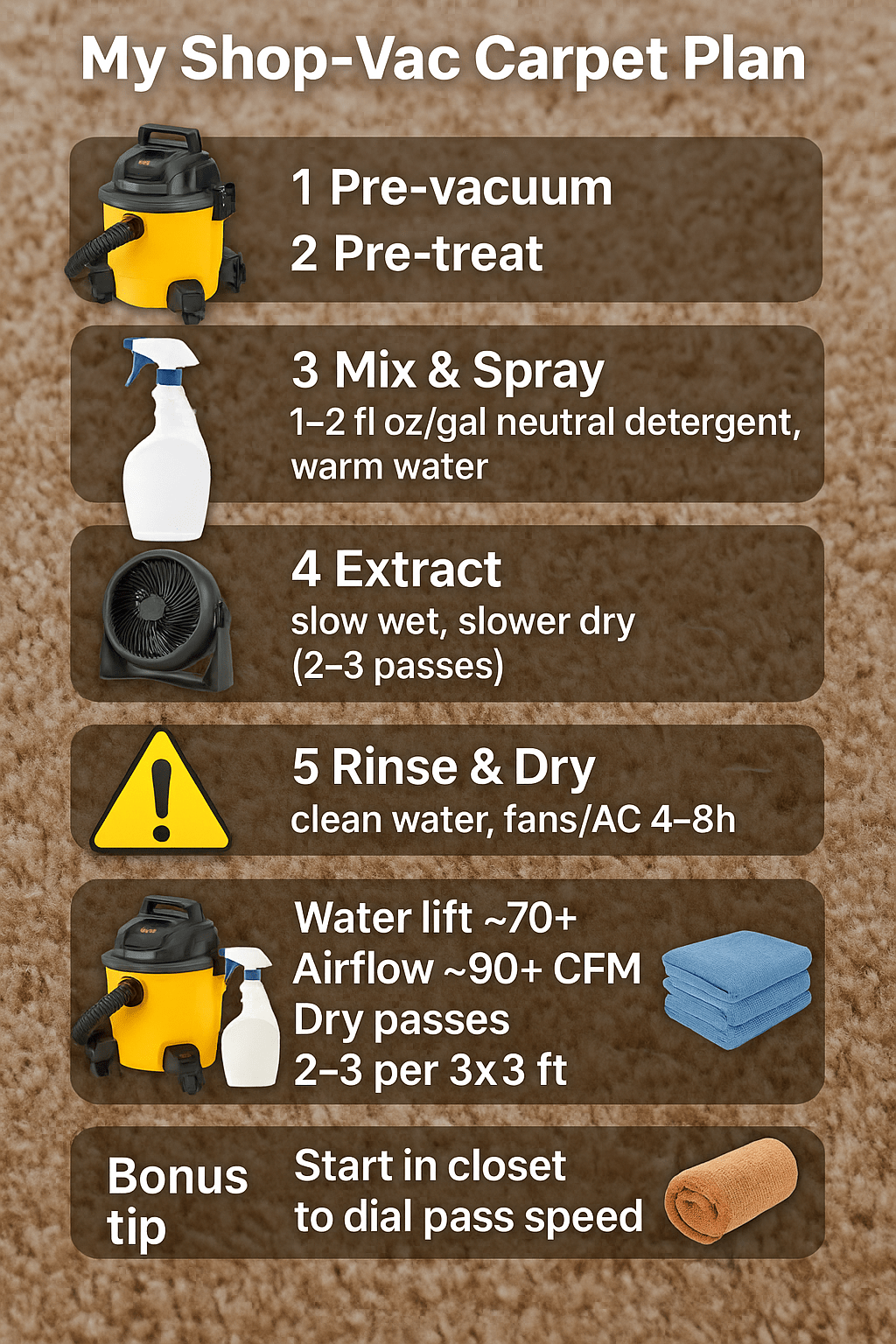 My Shop-Vac Carpet Plan

1 Pre-vacuum
2 Pre-treat

3 Mix & Spray
1–2 fl oz/gal neutral detergent, warm water

4 Extract
slow wet, slower dry
(2–3 passes)

5 Rinse & Dry
clean water, fans/AC 4–8h

Water lift ~70+
Airflow ~90+ CFM
Dry passes
2–3 per 3x3 ft

Bonus tip

Start in closet
to dial pass speed