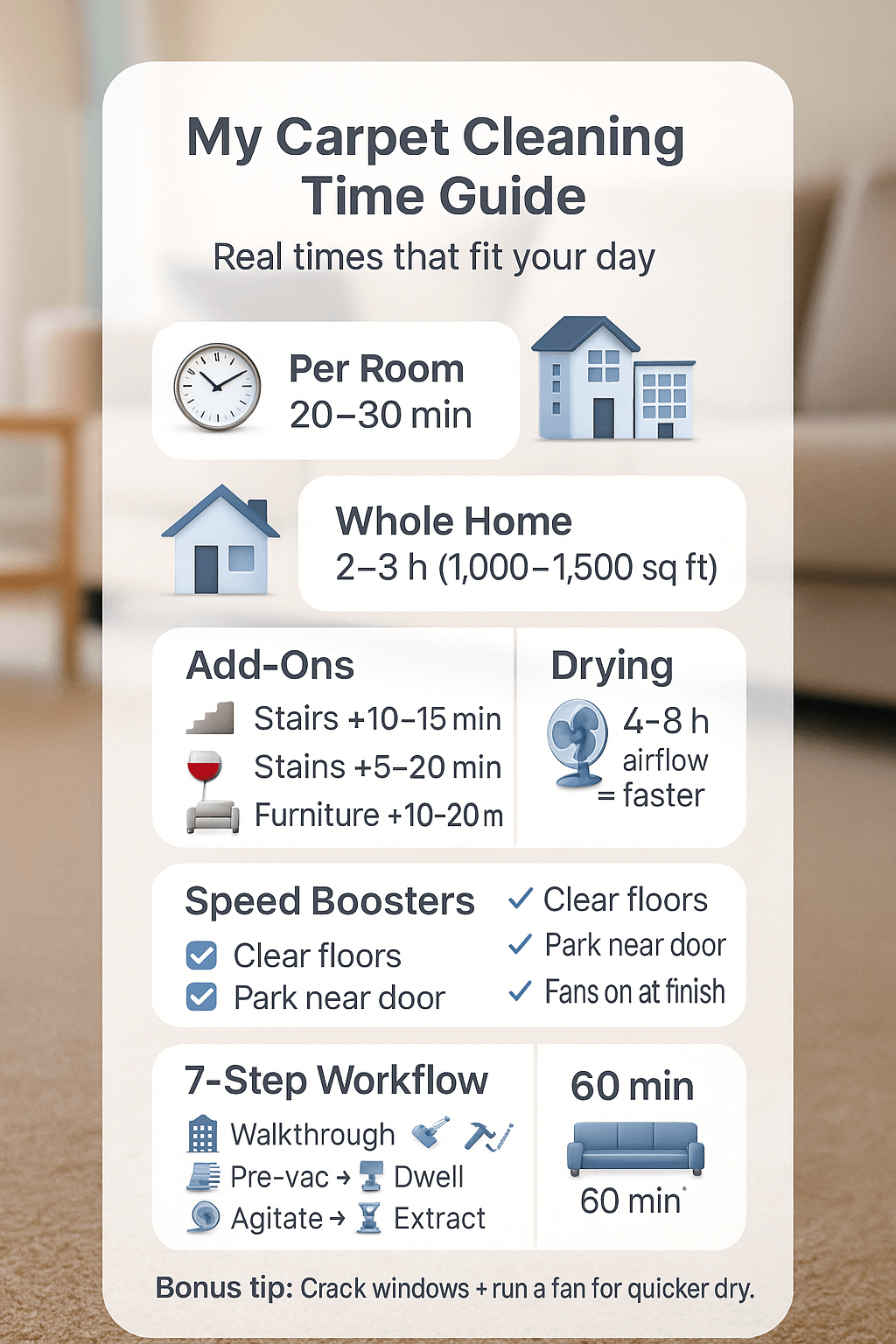 My Carpet Cleaning Time Guide

Real times that fit your day

Per Room
20–30 min

Whole Home
2–3 h (1,000–1,500 sq ft)

Add-Ons
Stairs +10–15 min
Stains +5–20 min
Furniture +10-20 m

Drying
4–8 h
airflow
= faster

Speed Boosters
Clear floors
Park near door

✓ Clear floors
✓ Park near door
✓ Fans on at finish

7-Step Workflow
Walkthrough
Pre-vac → Dwell
Agitate → Extract

60 min
60 min

Bonus tip: Crack windows + run a fan for quicker dry.