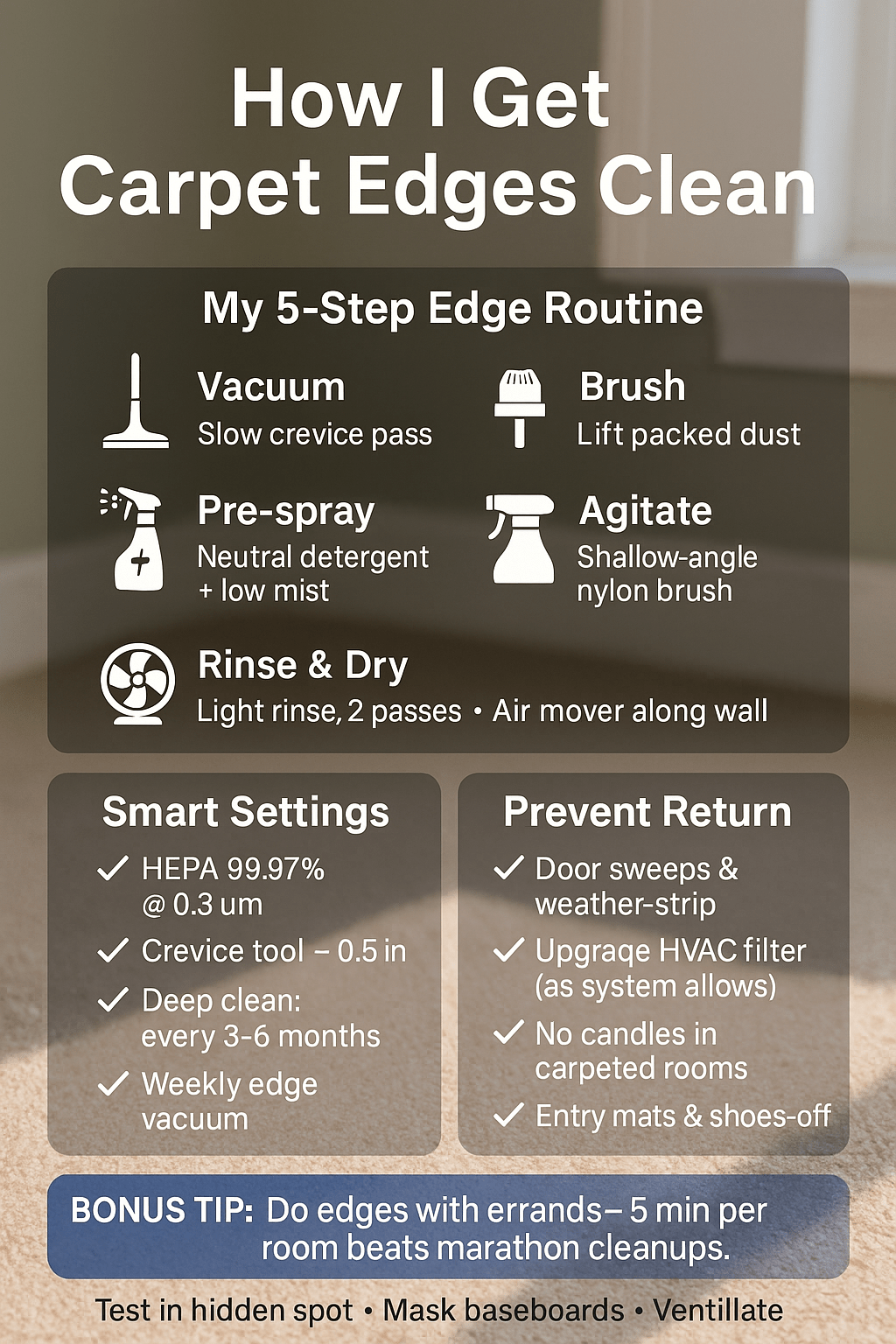 How I Get Carpet Edges Clean

My 5-Step Edge Routine

Vacuum
Slow crevice pass

Brush
Lift packed dust

Pre-spray
Neutral detergent + low mist

Agitate
Shallow-angle nylon brush

Rinse & Dry
Light rinse, 2 passes • Air mover along wall

Smart Settings
✓ HEPA 99.97% @ 0.3 um
✓ Crevice tool – 0.5 in
✓ Deep clean: every 3-6 months
✓ Weekly edge vacuum

Prevent Return
✓ Door sweeps & weather-strip
✓ Upgraqe HVAC filter (as system allows)
✓ No candles in carpeted rooms
✓ Entry mats & shoes-off

BONUS TIP: Do edges with errands– 5 min per room beats marathon cleanups.

Test in hidden spot • Mask baseboards • Ventillate