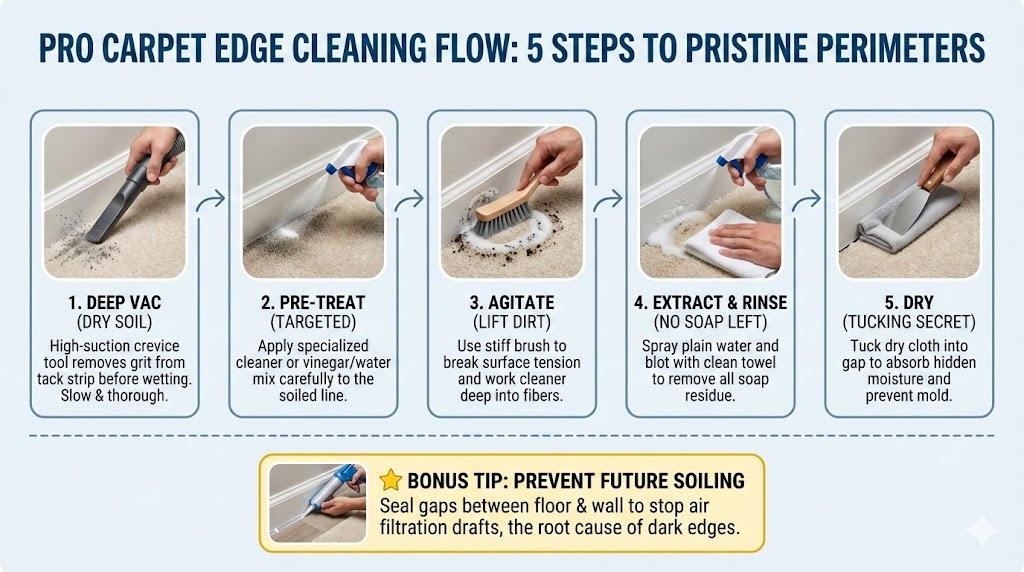 PRO CARPET EDGE CLEANING FLOW: 5 STEPS TO PRISTINE PERIMETERS

1. DEEP VAC
(DRY SOIL)
High-suction crevice tool removes grit from tack strip before wetting. Slow & thorough.

2. PRE-TREAT
(TARGETED)
Apply specialized cleaner or vinegar/water mix carefully to the soiled line.

3. AGITATE
(LIFT DIRT)
Use stiff brush to break surface tension and work cleaner deep into fibers.

4. EXTRACT & RINSE
(NO SOAP LEFT)
Spray plain water and blot with clean towel to remove all soap residue.

5. DRY
(TUCKING SECRET)
Tuck dry cloth into gap to absorb hidden moisture and prevent mold.

BONUS TIP: PREVENT FUTURE SOILING
Seal gaps between floor & wall to stop air filtration drafts, the root cause of dark edges.