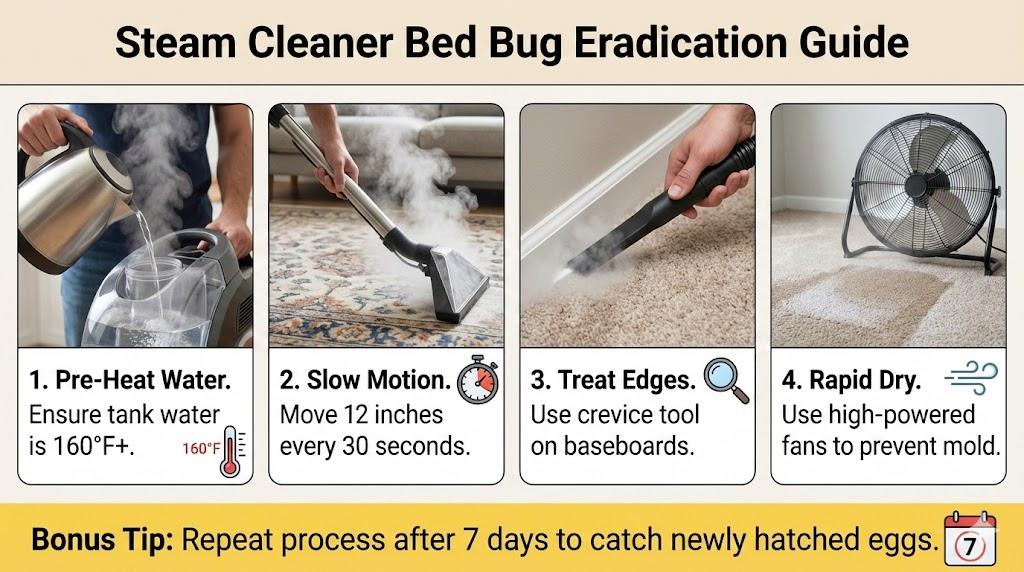 Steam Cleaner Bed Bug Eradication Guide

1. Pre-Heat Water.
Ensure tank water is 160°F+.
160°F

2. Slow Motion.
Move 12 inches every 30 seconds.

3. Treat Edges.
Use crevice tool on baseboards.

4. Rapid Dry.
Use high-powered fans to prevent mold.

Bonus Tip: Repeat process after 7 days to catch newly hatched eggs.
7