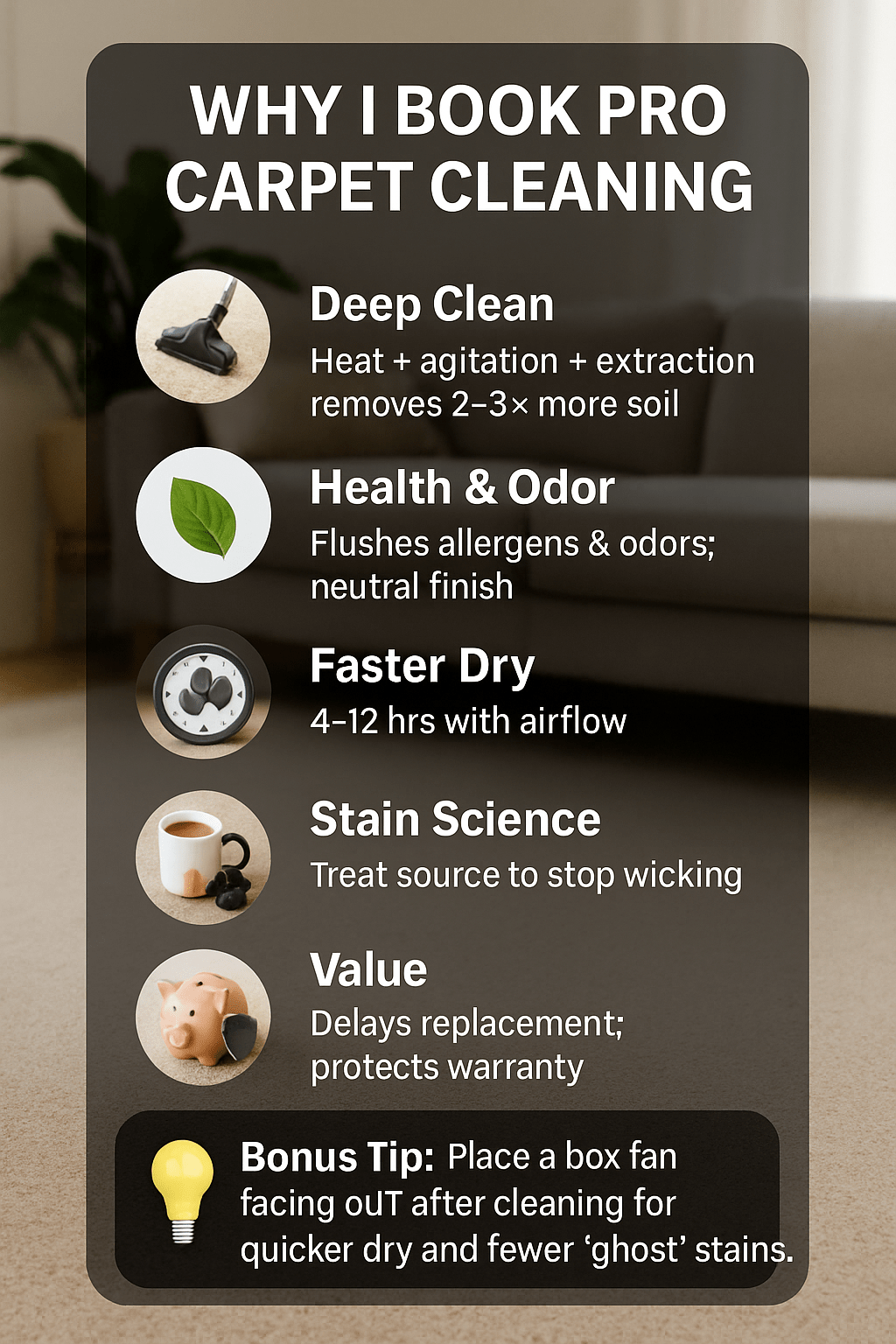 WHY I BOOK PRO CARPET CLEANING

Deep Clean
Heat + agitation + extraction removes 2–3× more soil

Health & Odor
Flushes allergens & odors; neutral finish

Faster Dry
4–12 hrs with airflow

Stain Science
Treat source to stop wicking

Value
Delays replacement; protects warranty

Bonus Tip: Place a box fan facing ouT after cleaning for quicker dry and fewer ‘ghost’ stains.