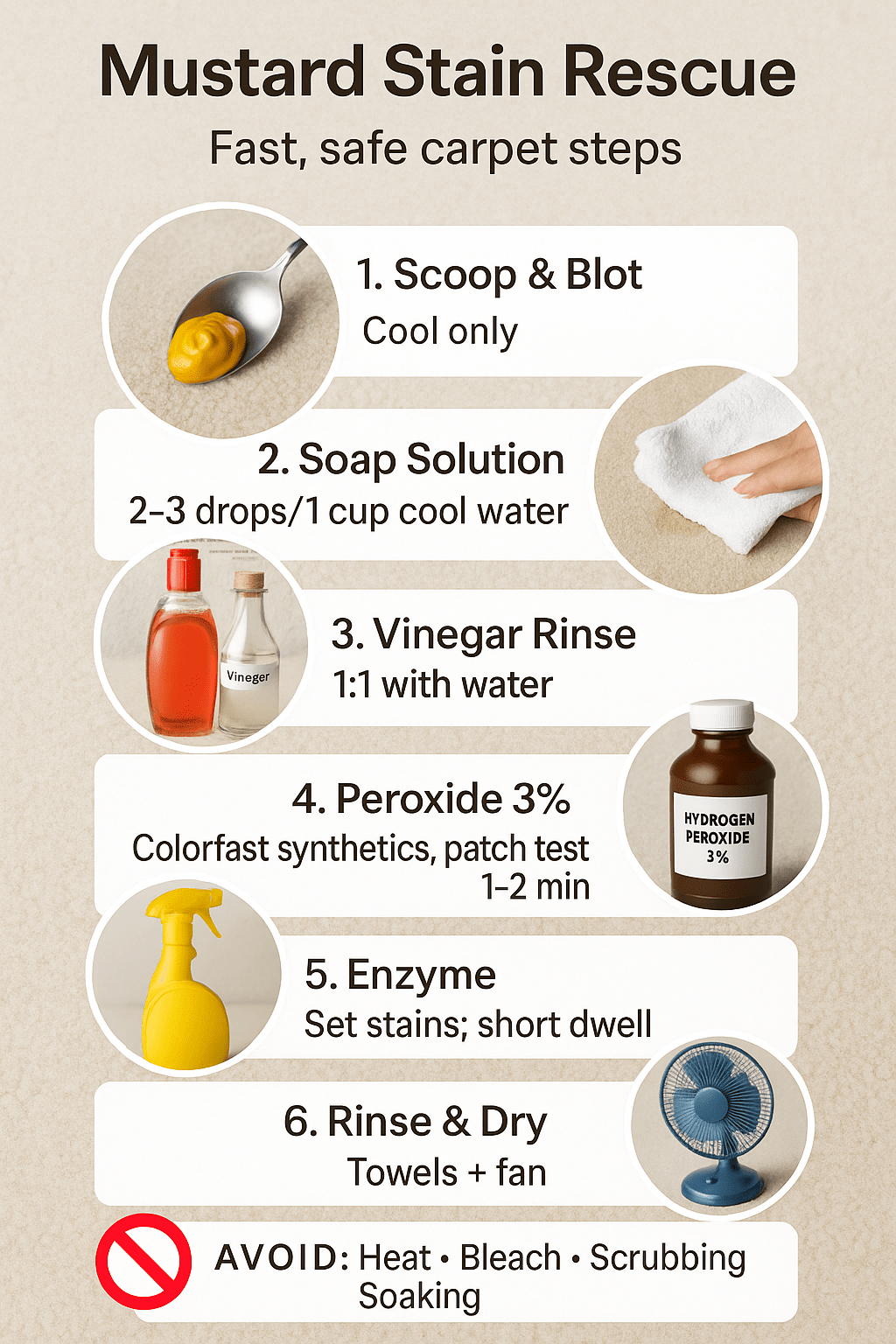 Mustard Stain Rescue
Fast, safe carpet steps

1. Scoop & Blot
Cool only

2. Soap Solution
2–3 drops/1 cup cool water

Vineger

3. Vinegar Rinse
1:1 with water

4. Peroxide 3%
Colorfast synthetics, patch test 1–2 min

HYDROGEN PEROXIDE 3%

5. Enzyme
Set stains; short dwell

6. Rinse & Dry
Towels + fan

AVOID: Heat • Bleach • Scrubbing
Soaking