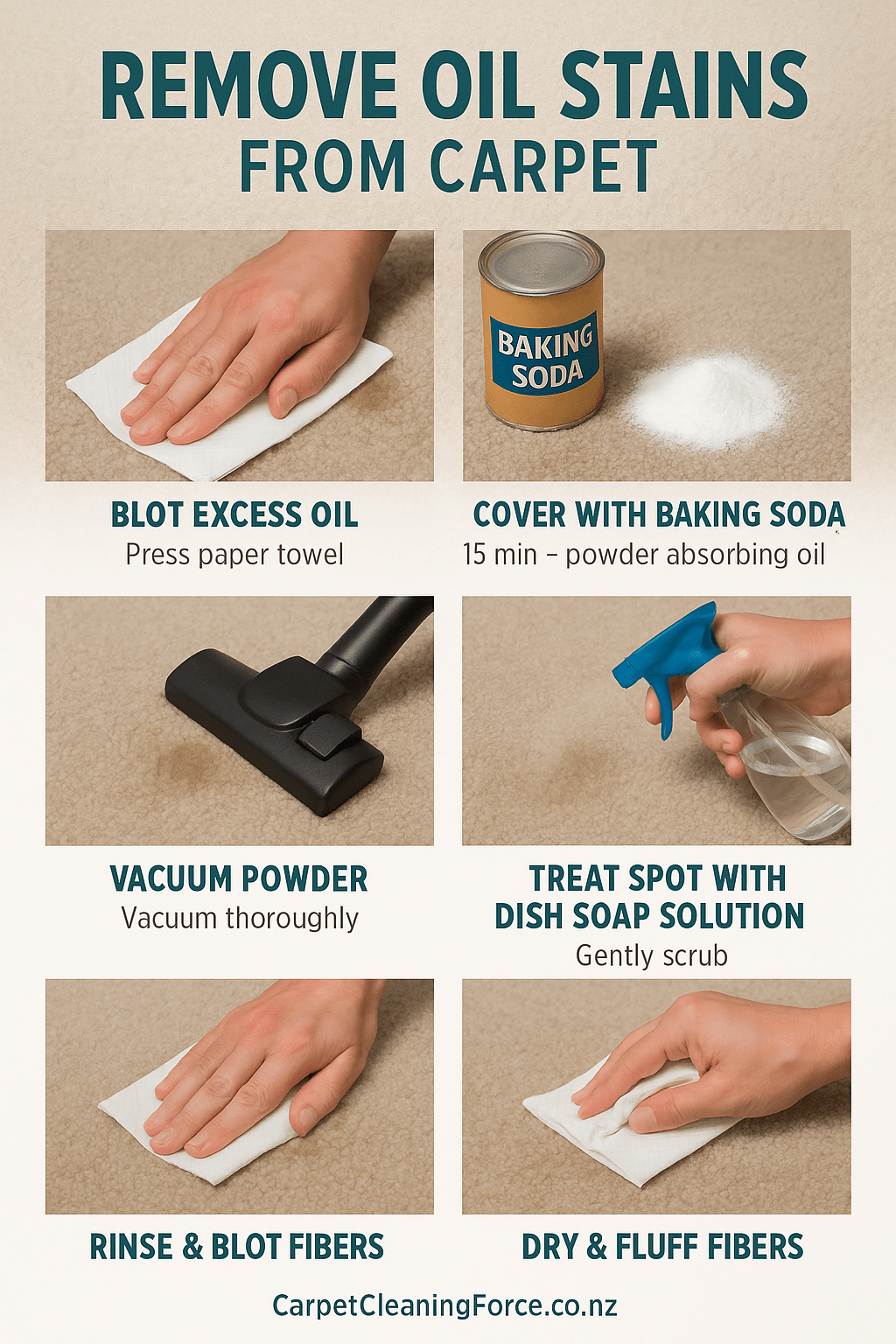 REMOVE OIL STAINS
FROM CARPET

BAKING SODA

BLOT EXCESS OIL
Press paper towel

COVER WITH BAKING SODA
15 min – powder absorbing oil

VACUUM POWDER
Vacuum thoroughly

TREAT SPOT WITH DISH SOAP SOLUTION
Gently scrub

RINSE & BLOT FIBERS

DRY & FLUFF FIBERS

CarpetCleaningForce.co.nz