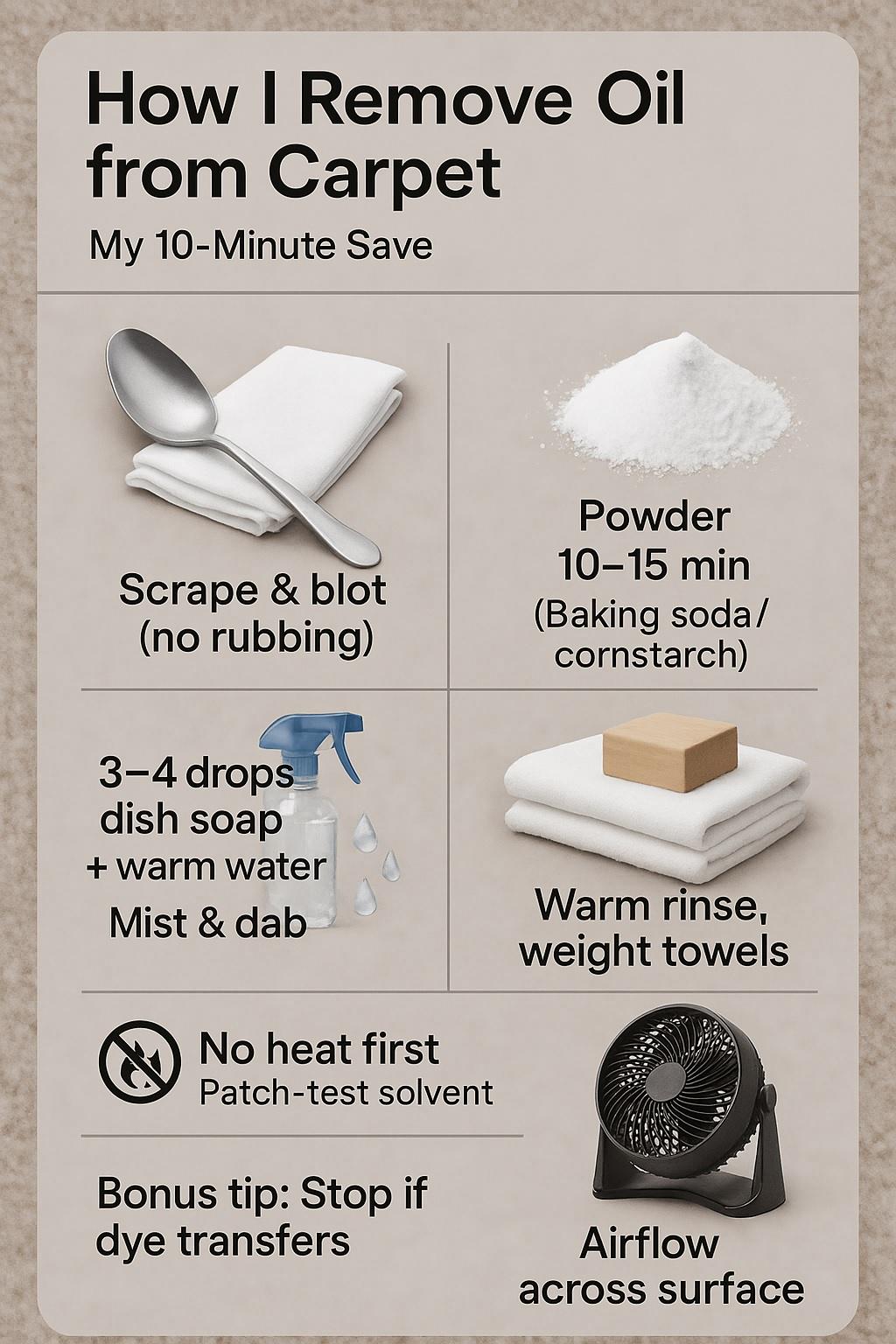 How I Remove Oil from Carpet

My 10-Minute Save

Scrape & blot
(no rubbing)

Powder
10–15 min
(Baking soda / cornstarch)

3–4 drops
dish soap
+ warm water
Mist & dab

Warm rinse, weight towels

No heat first
Patch-test solvent

Bonus tip: Stop if dye transfers

Airflow across surface